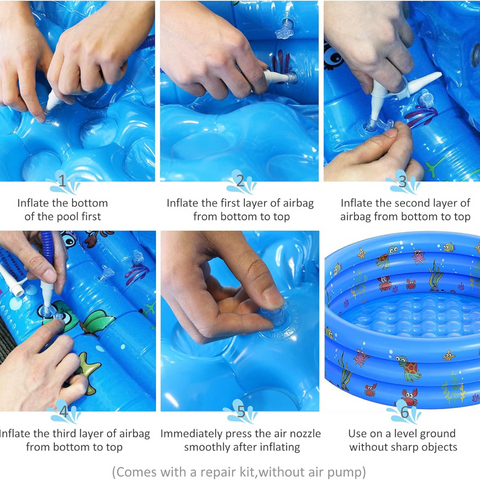 1
Inflate the bottom of the pool first

2
Inflate the first layer of airbag from bottom to top

3
Inflate the second layer of airbag from bottom to top

4
Inflate the third layer of airbag from bottom to top

5
Immediately press the air nozzle smoothly after inflating

6
Use on a level ground without sharp objects

(Comes with a repair kit,without air pump)